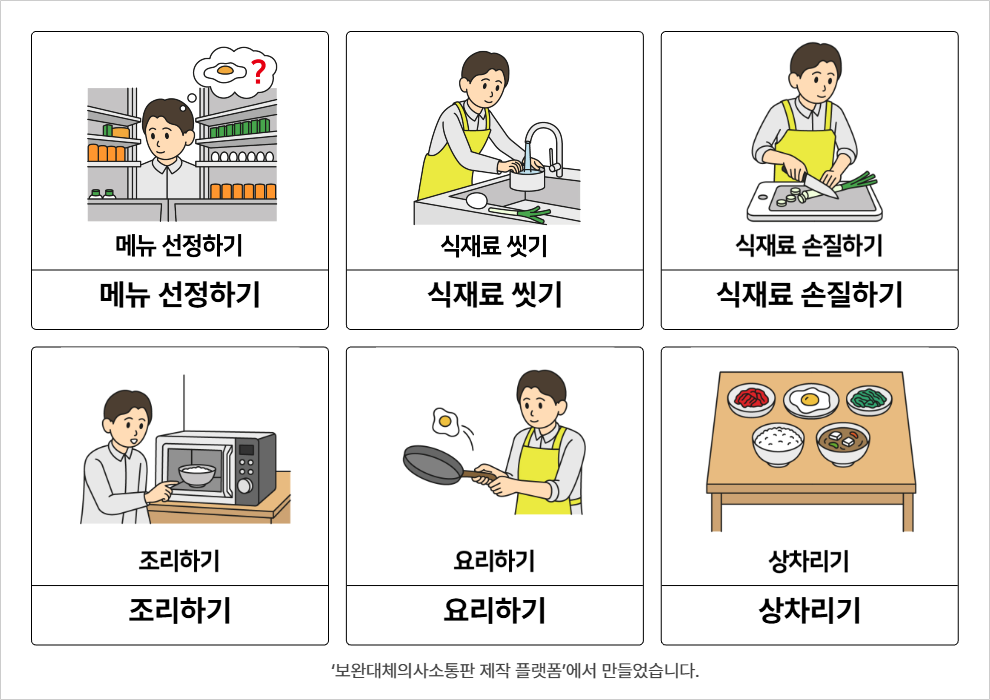 ?

메뉴 선정하기

메뉴 선정하기

식재료 씻기

식재료 씻기

식재료 손질하기

식재료 손질하기

조리하기

조리하기

요리하기

요리하기

상차리기

상차리기

'보완대체의사소통판 제작 플랫폼'에서 만들었습니다.