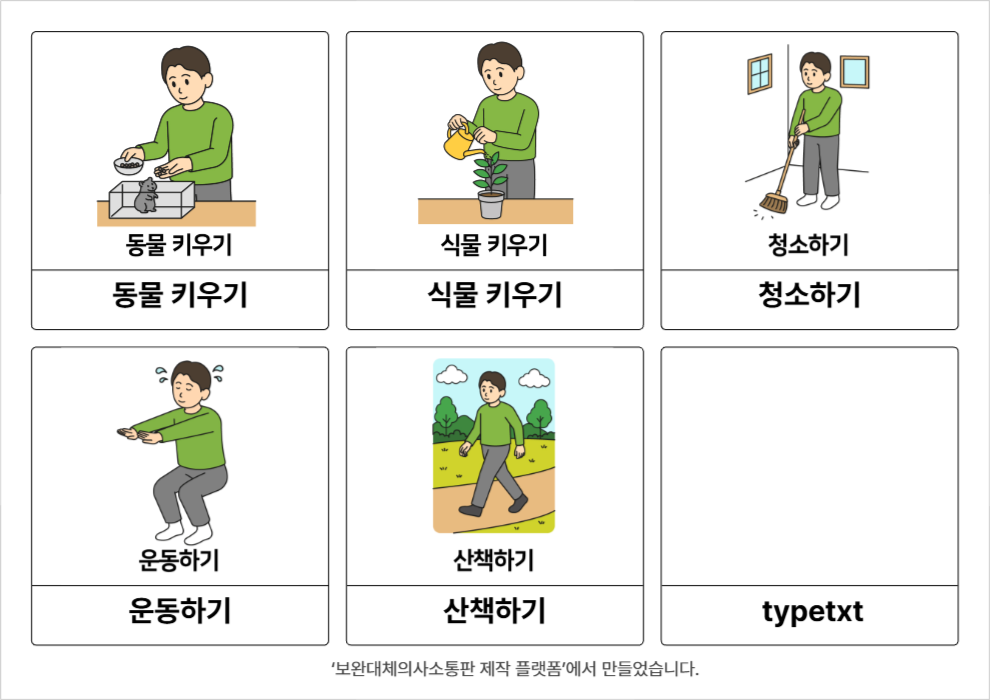 동물 키우기

동물 키우기

식물 키우기

식물 키우기

청소하기

청소하기

운동하기

운동하기

산책하기

산책하기

typetxt

'보완대체의사소통판 제작 플랫폼'에서 만들었습니다.