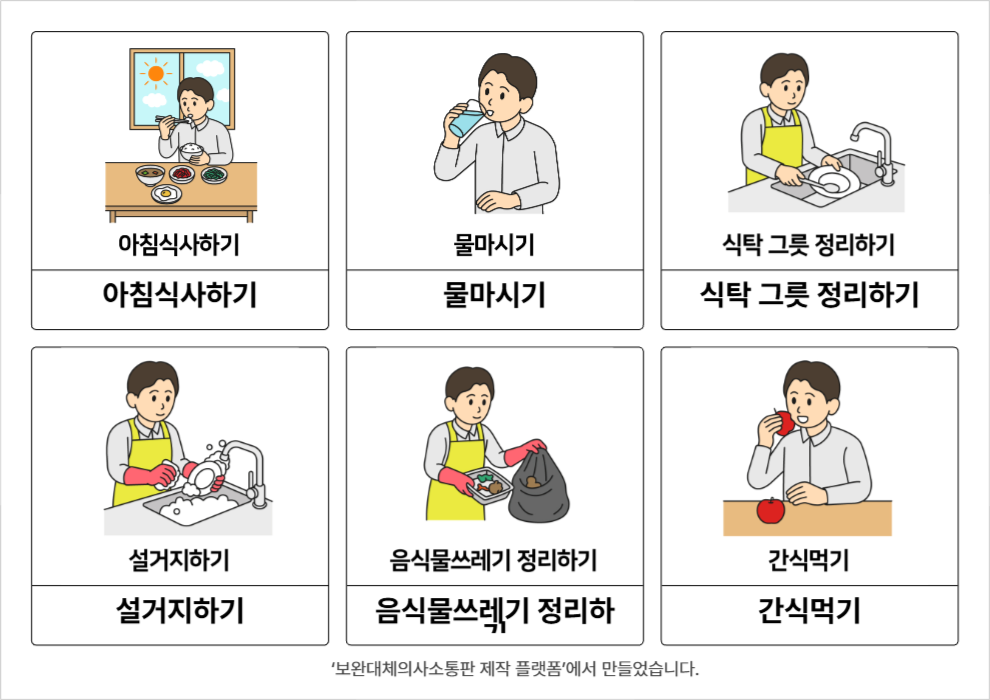 아침식사하기

아침식사하기

물마시기

물마시기

식탁 그릇 정리하기

식탁 그릇 정리하기

설거지하기

설거지하기

음식물쓰레기 정리하기

음식물쓰레기 정리하

간식먹기

간식먹기

'보완대체의사소통판 제작 플랫폼'에서 만들었습니다.