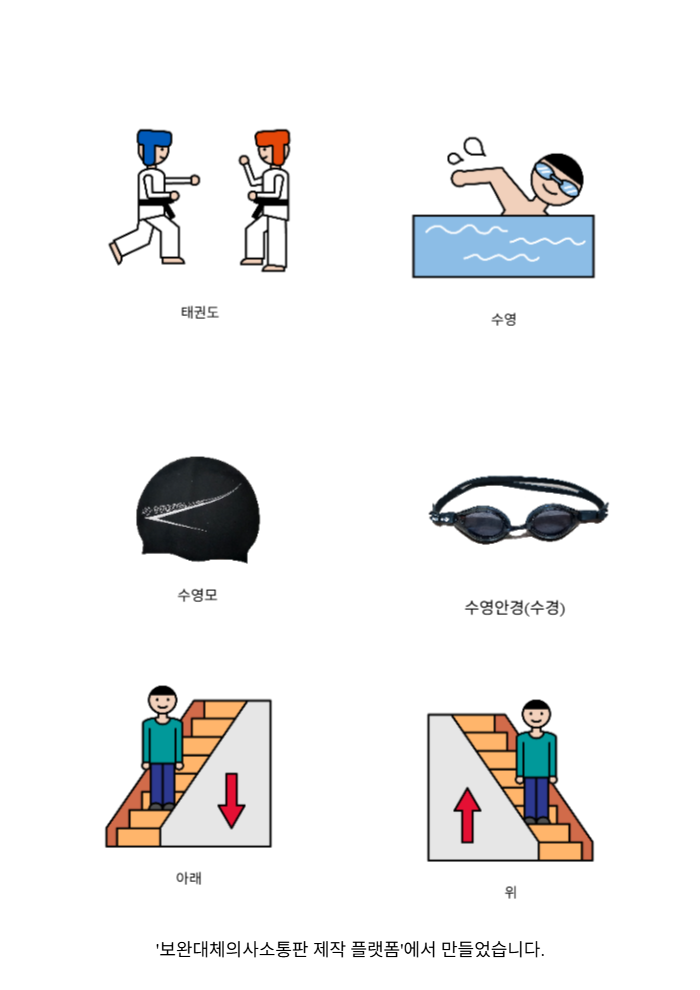 태권도

수영

수영모

수영안경(수경)

아래

위

'보완대체의사소통판 제작 플랫폼'에서 만들었습니다.