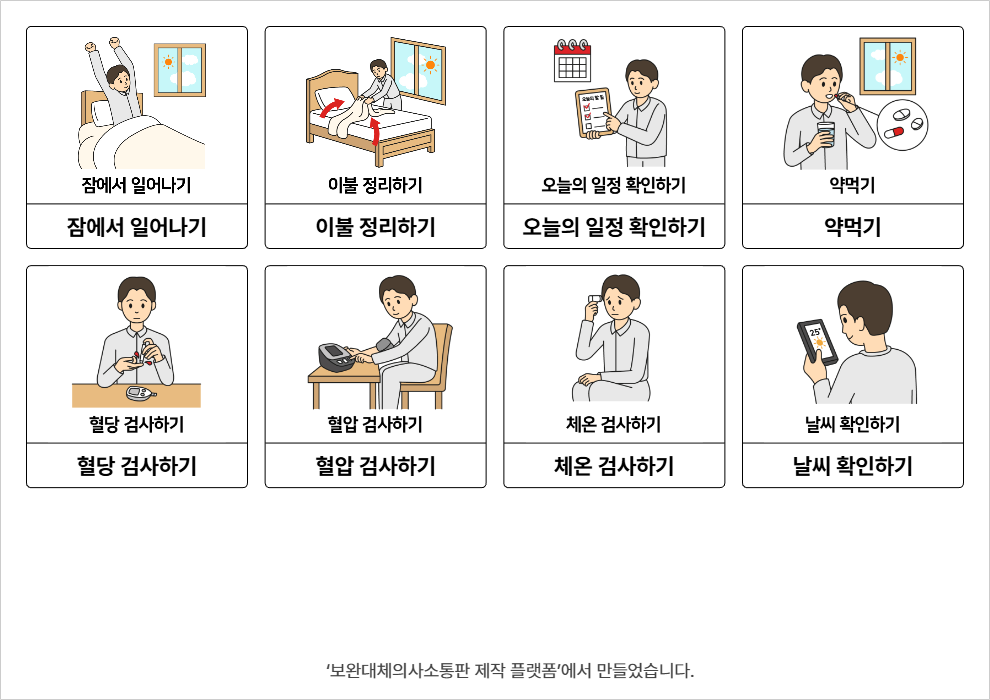 잠에서 일어나기
잠에서 일어나기

이불 정리하기
이불 정리하기

오늘의 일정 확인하기
오늘의 일정 확인하기

약먹기
약먹기

혈당 검사하기
혈당 검사하기

혈압 검사하기
혈압 검사하기

체온 검사하기
체온 검사하기

25°

날씨 확인하기
날씨 확인하기

'보완대체의사소통판 제작 플랫폼'에서 만들었습니다.