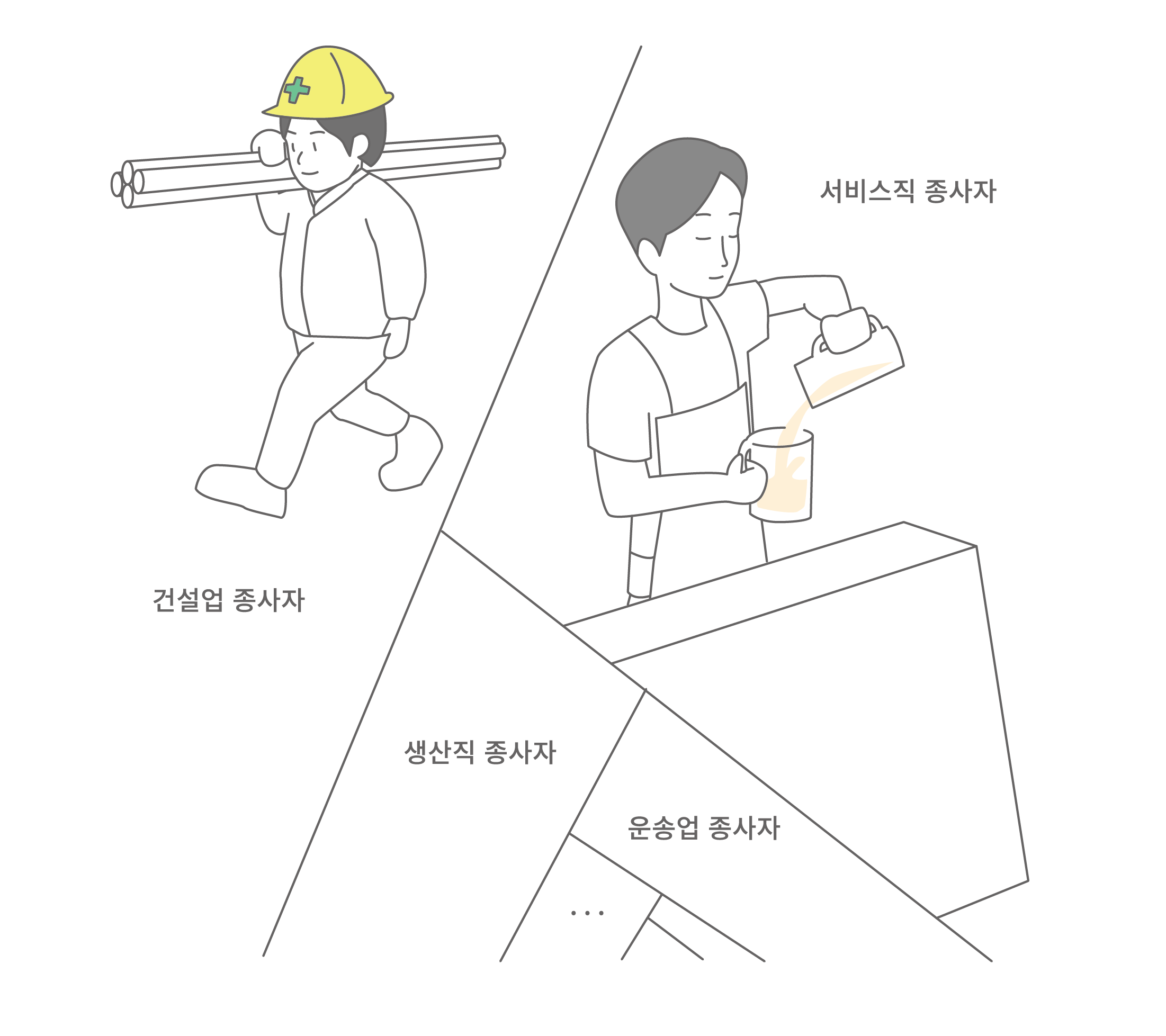 서비스직 종사자

건설업 종사자

생산직 종사자

운송업 종사자

...